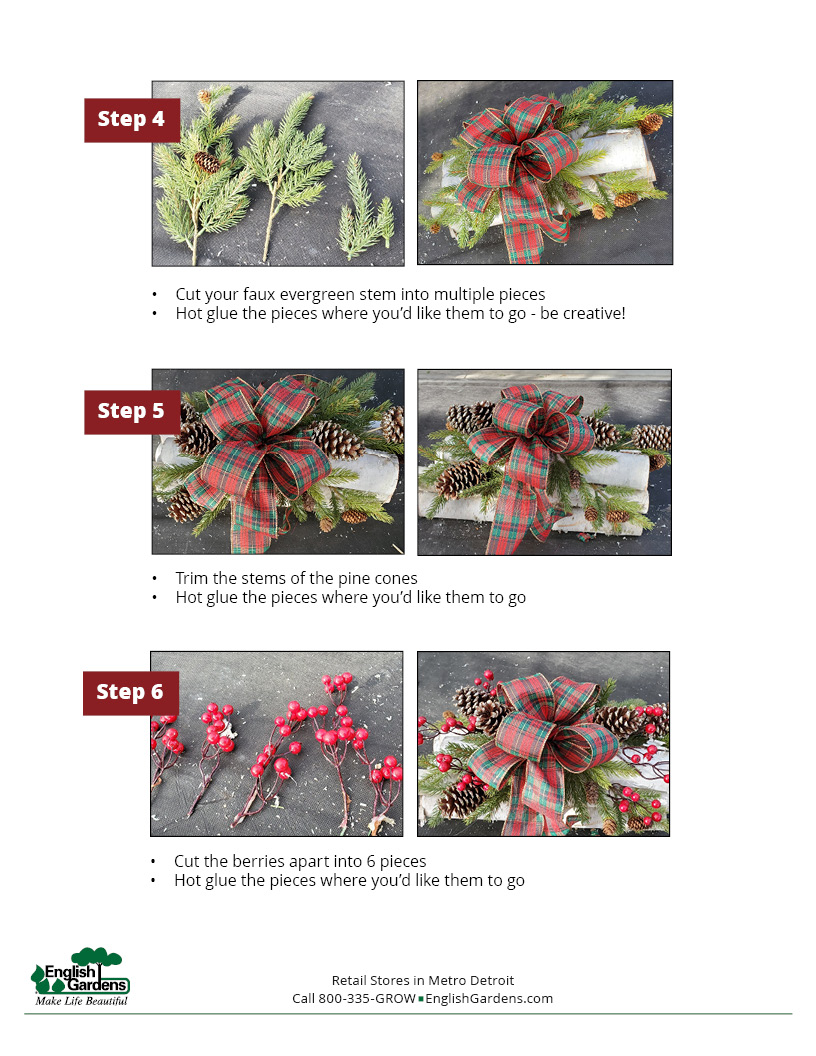 Step 4

• Cut your faux evergreen stem into multiple pieces
• Hot glue the pieces where you'd like them to go - be creative!

Step 5

• Trim the stems of the pine cones
• Hot glue the pieces where you'd like them to go

Step 6

• Cut the berries apart into 6 pieces
• Hot glue the pieces where you'd like them to go

English Gardens
Make Life Beautiful

Retail Stores in Metro Detroit
Call 800-335-GROW ▪ EnglishGardens.com